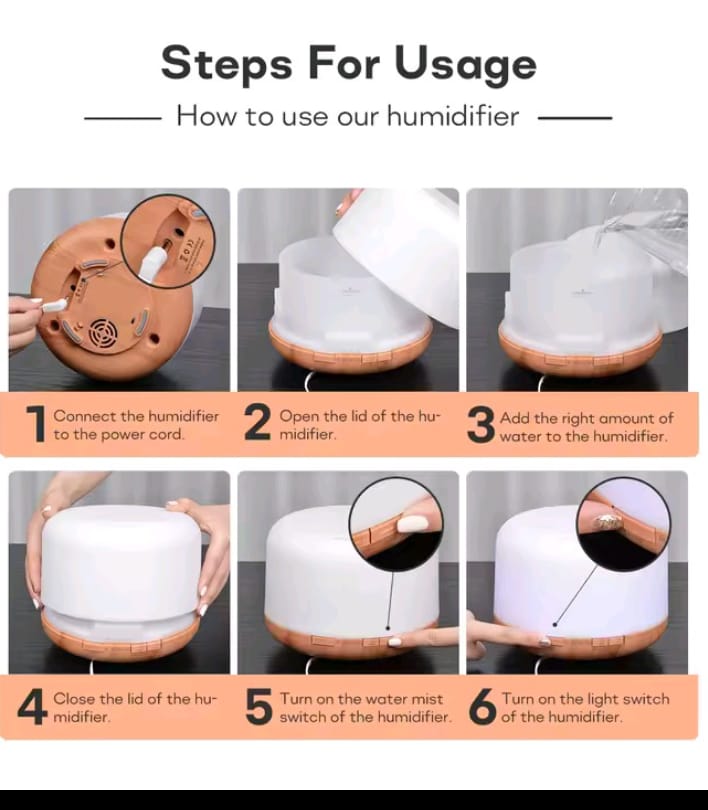 Steps For Usage

How to use our humidifier

1 Connect the humidifier to the power cord.

2 Open the lid of the humidifier.

3 Add the right amount of water to the humidifier.

4 Close the lid of the humidifier.

5 Turn on the water mist switch of the humidifier.

6 Turn on the light switch of the humidifier.